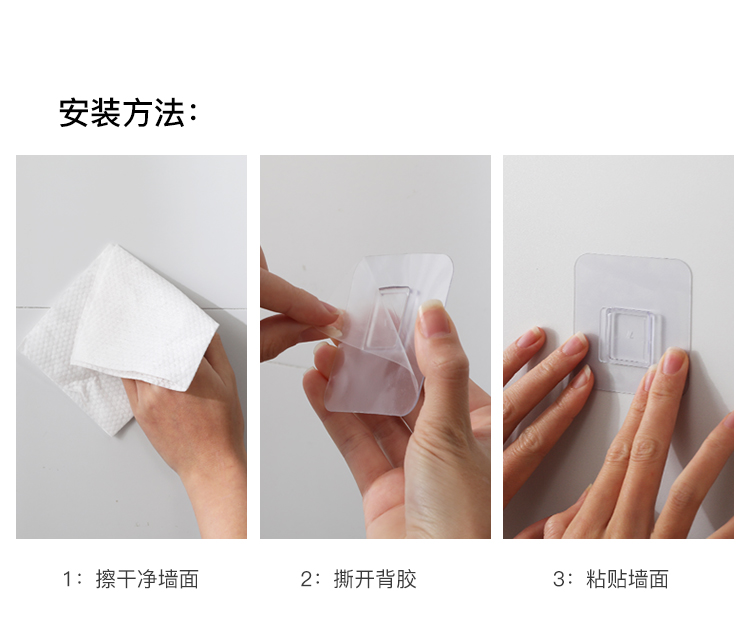 安装方法：

1：擦干净墙面

2：撕开背胶

3：粘贴墙面